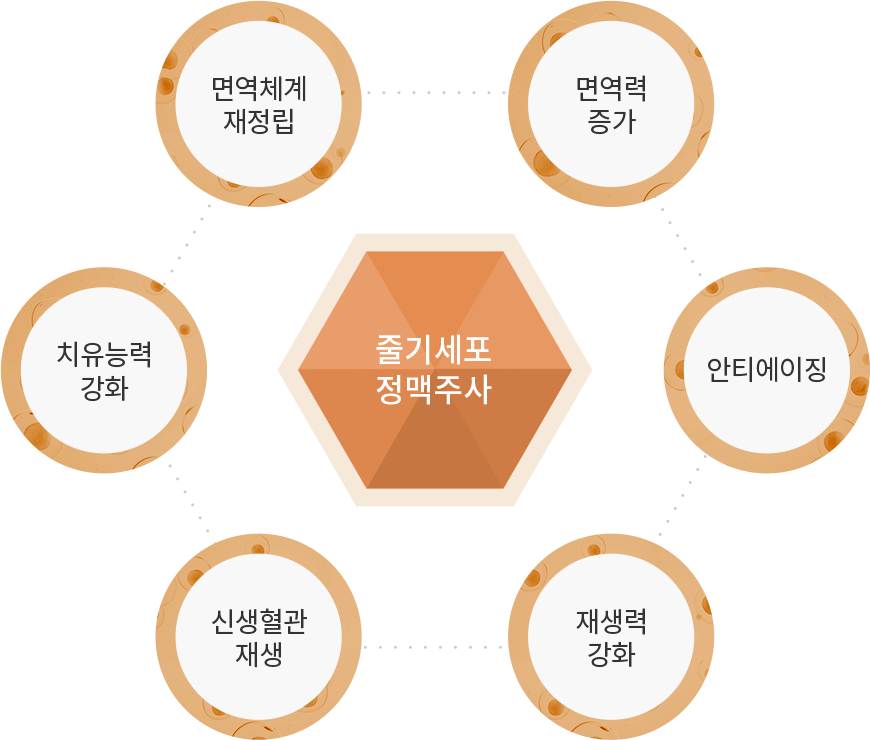 면역체계
재정립

면역력
증가

치유능력
강화

줄기세포
정맥주사

안티에이징

신생혈관
재생

재생력
강화